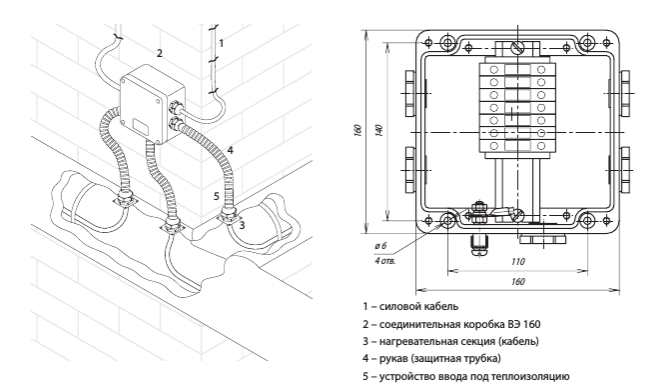 2
1
4
5
3

160
140
ø 6
4 отв.
110
160

1 – силовой кабель
2 – соединительная коробка ВЭ 160
3 – нагревательная секция (кабель)
4 – рукав (защитная трубка)
5 – устройство ввода под теплоизоляцию